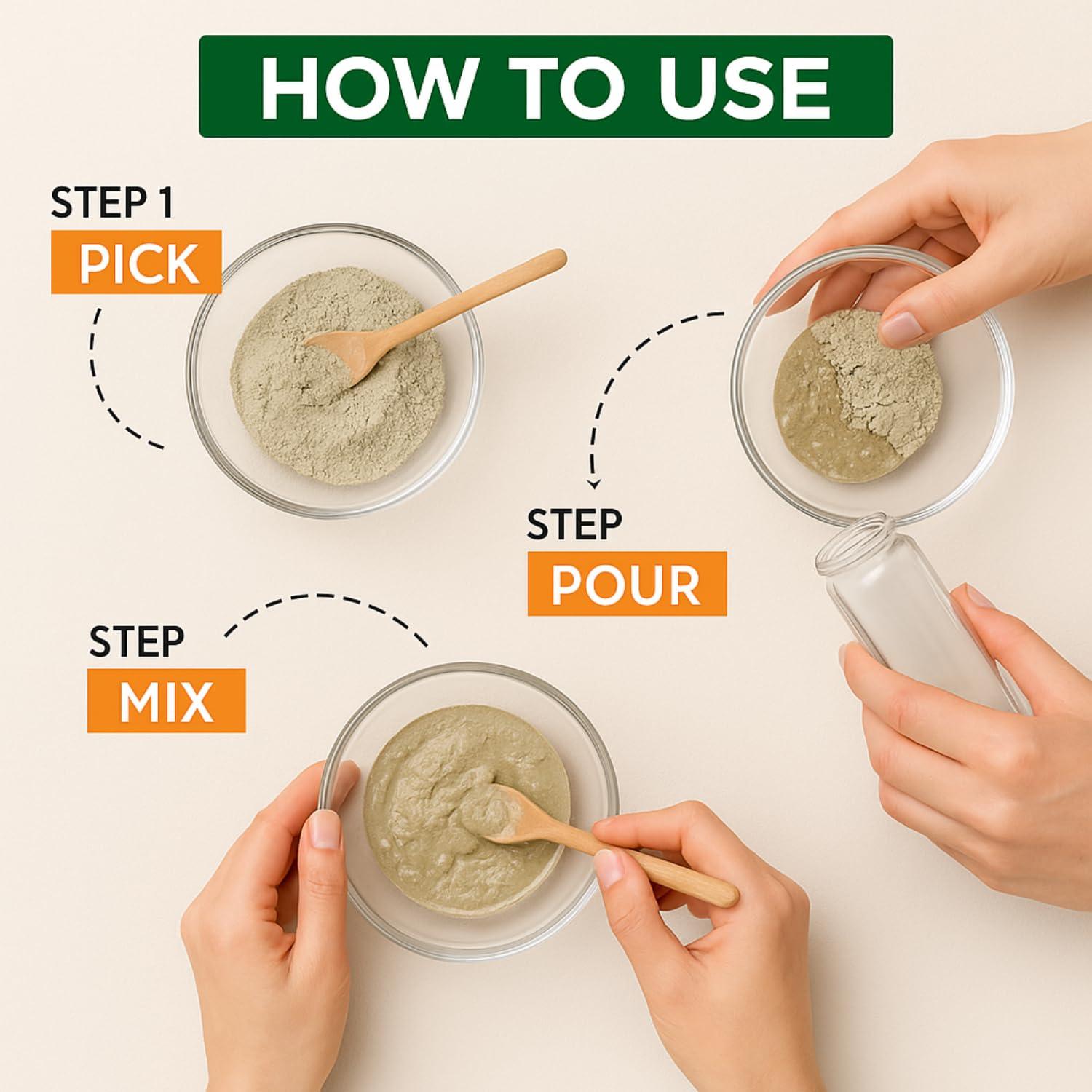 HOW TO USE

STEP 1
PICK

STEP
POUR

STEP
MIX